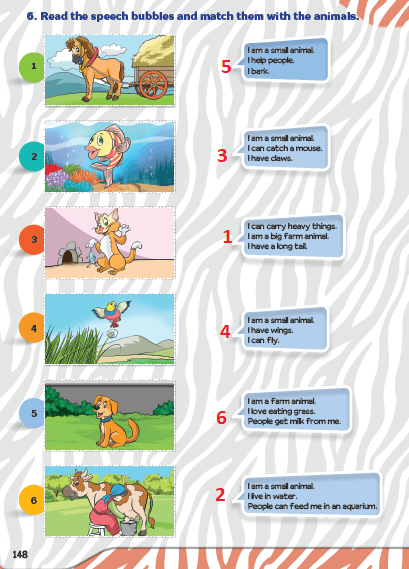 6. Read the speech bubbles and match them with the animals.

1

2

3

4

5

6

5
I am a small animal.
I help people.
I bark.

3
I am a small animal.
I can catch a mouse.
I have claws.

1
I can carry heavy things.
I am a big farm animal.
I have a long tail.

4
I am a small animal.
I have wings.
I can fly.

6
I am a farm animal.
I love eating grass.
People get milk from me.

2
I am a small animal.
I live in water.
People can feed me in an aquarium.

148